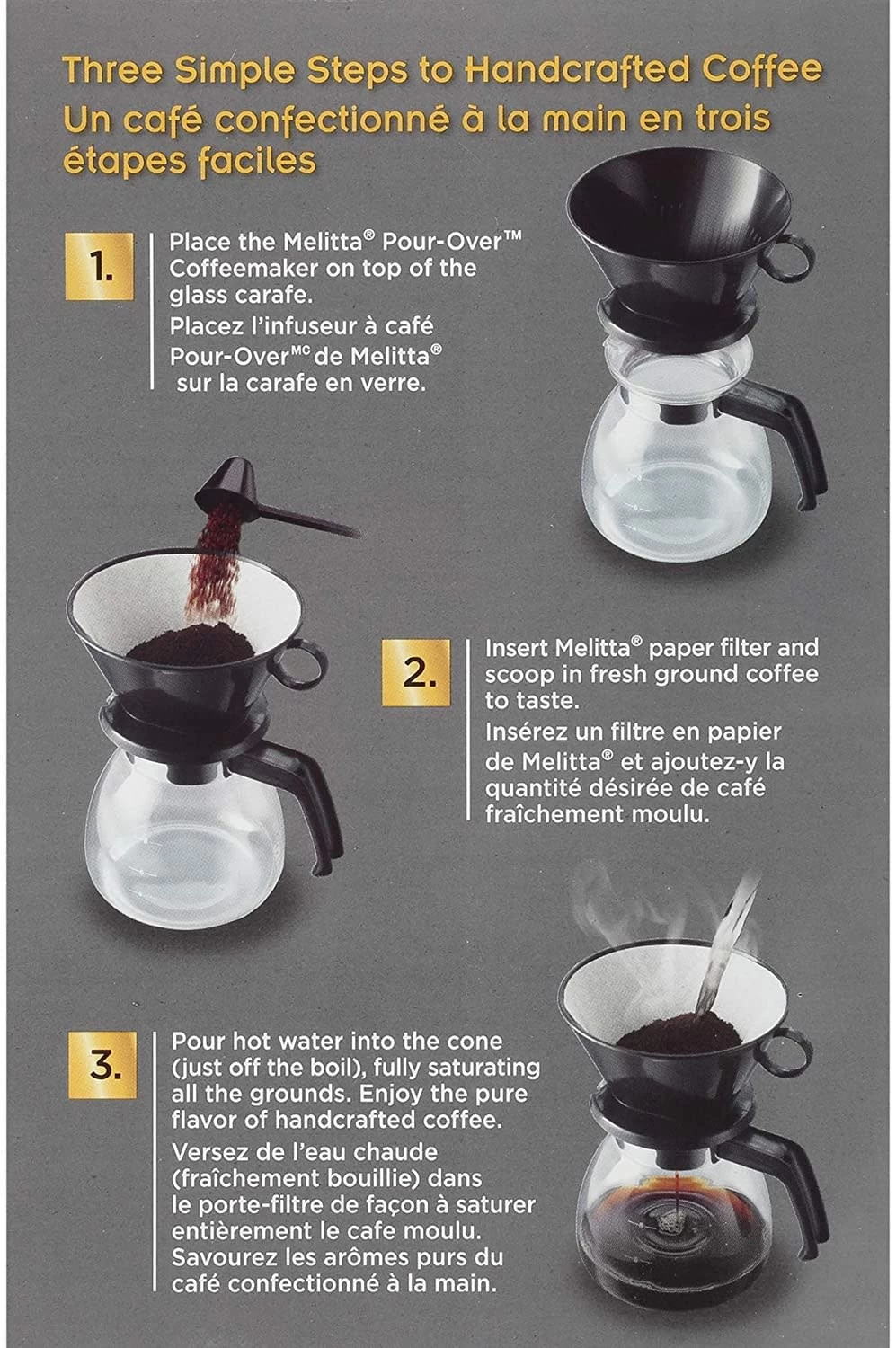 Three Simple Steps to Handcrafted Coffee
Un café confectionné à la main en trois étapes faciles

1.

Place the Melitta® Pour-Over™ Coffeemaker on top of the glass carafe.
Placez l'infuseur à café Pour-Over$^{MC}$ de Melitta® sur la carafe en verre.

2.

Insert Melitta® paper filter and scoop in fresh ground coffee to taste.
Insérez un filtre en papier de Melitta® et ajoutez-y la quantité désirée de café fraîchement moulu.

3.

Pour hot water into the cone (just off the boil), fully saturating all the grounds. Enjoy the pure flavor of handcrafted coffee.
Versez de l'eau chaude (fraîchement bouillie) dans le porte-filtre de façon à saturer entièrement le cafe moulu. Savourez les arômes purs du café confectionné à la main.