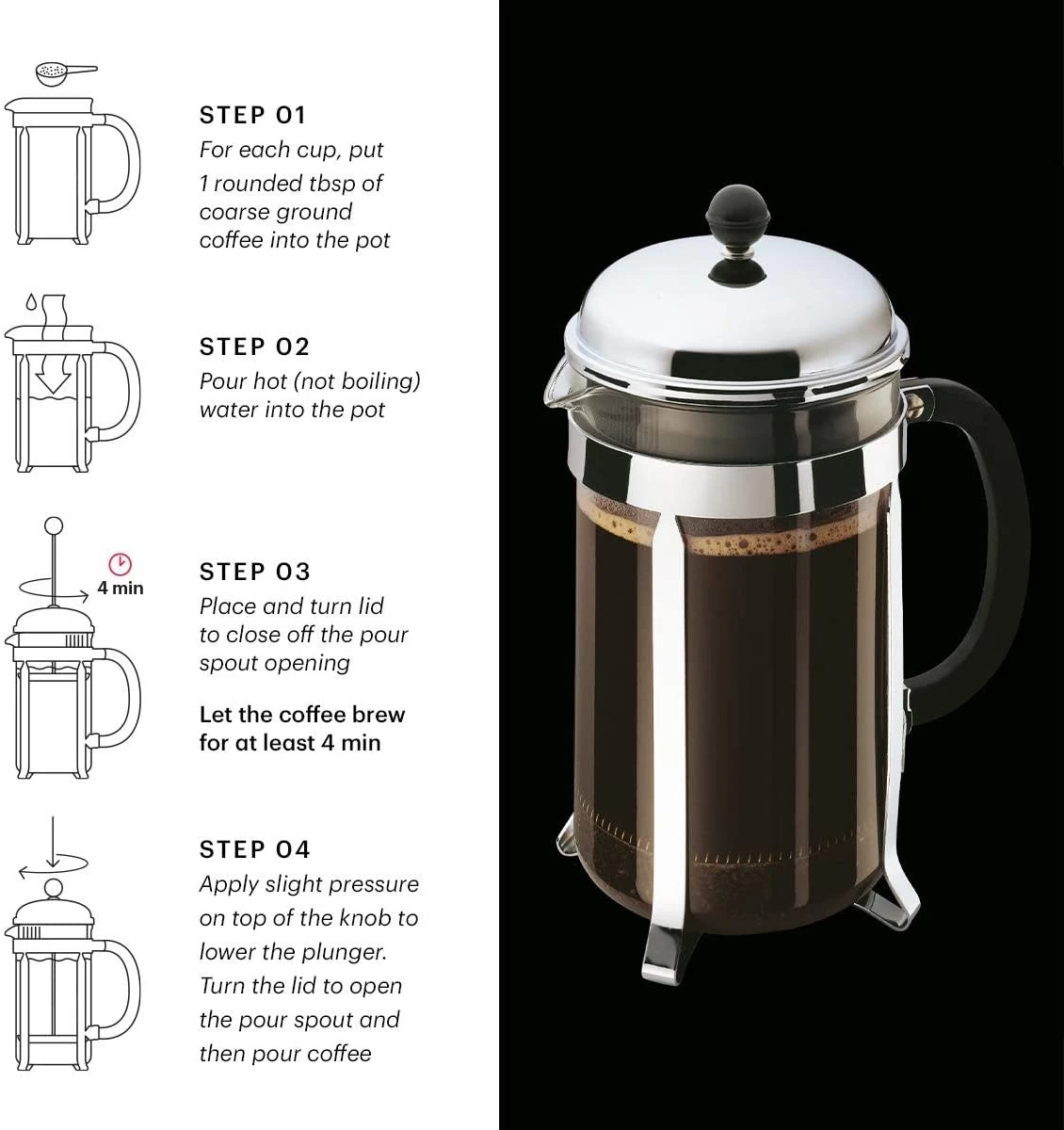 STEP 01
For each cup, put 1 rounded tbsp of coarse ground coffee into the pot

STEP 02
Pour hot (not boiling) water into the pot

4 min

STEP 03
Place and turn lid to close off the pour spout opening

Let the coffee brew for at least 4 min

STEP 04
Apply slight pressure on top of the knob to lower the plunger. Turn the lid to open the pour spout and then pour coffee